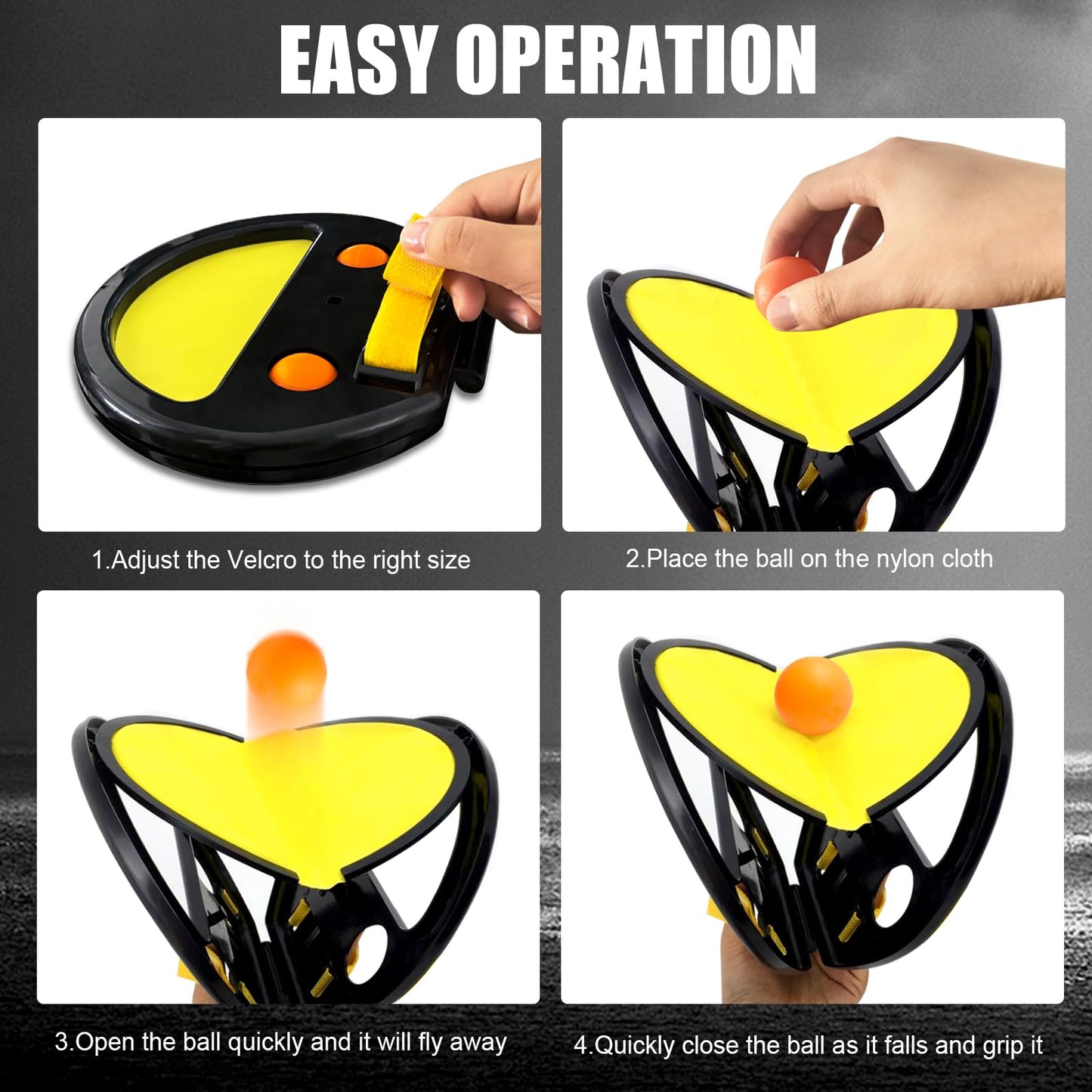 EASY OPERATION

1.Adjust the Velcro to the right size

2.Place the ball on the nylon cloth

3.Open the ball quickly and it will fly away

4.Quickly close the ball as it falls and grip it